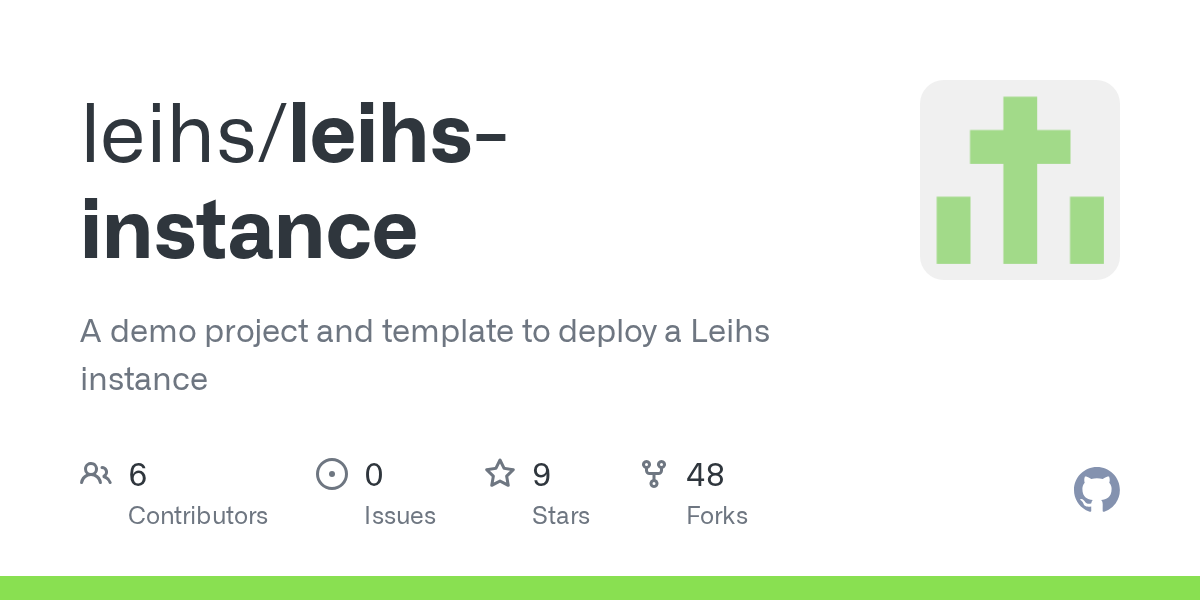 leihs/leihs-instance

A demo project and template to deploy a Leihs instance

6
Contributors

0
Issues

9
Stars

48
Forks